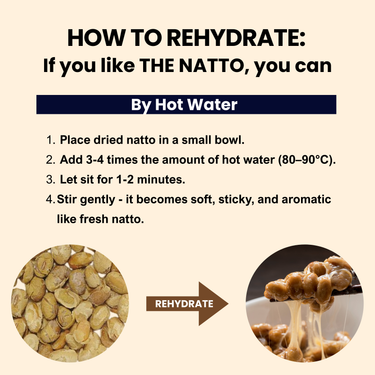 HOW TO REHYDRATE:
If you like THE NATTO, you can

By Hot Water

1. Place dried natto in a small bowl.
2. Add 3-4 times the amount of hot water (80–90°C).
3. Let sit for 1-2 minutes.
4. Stir gently - it becomes soft, sticky, and aromatic like fresh natto.

REHYDRATE