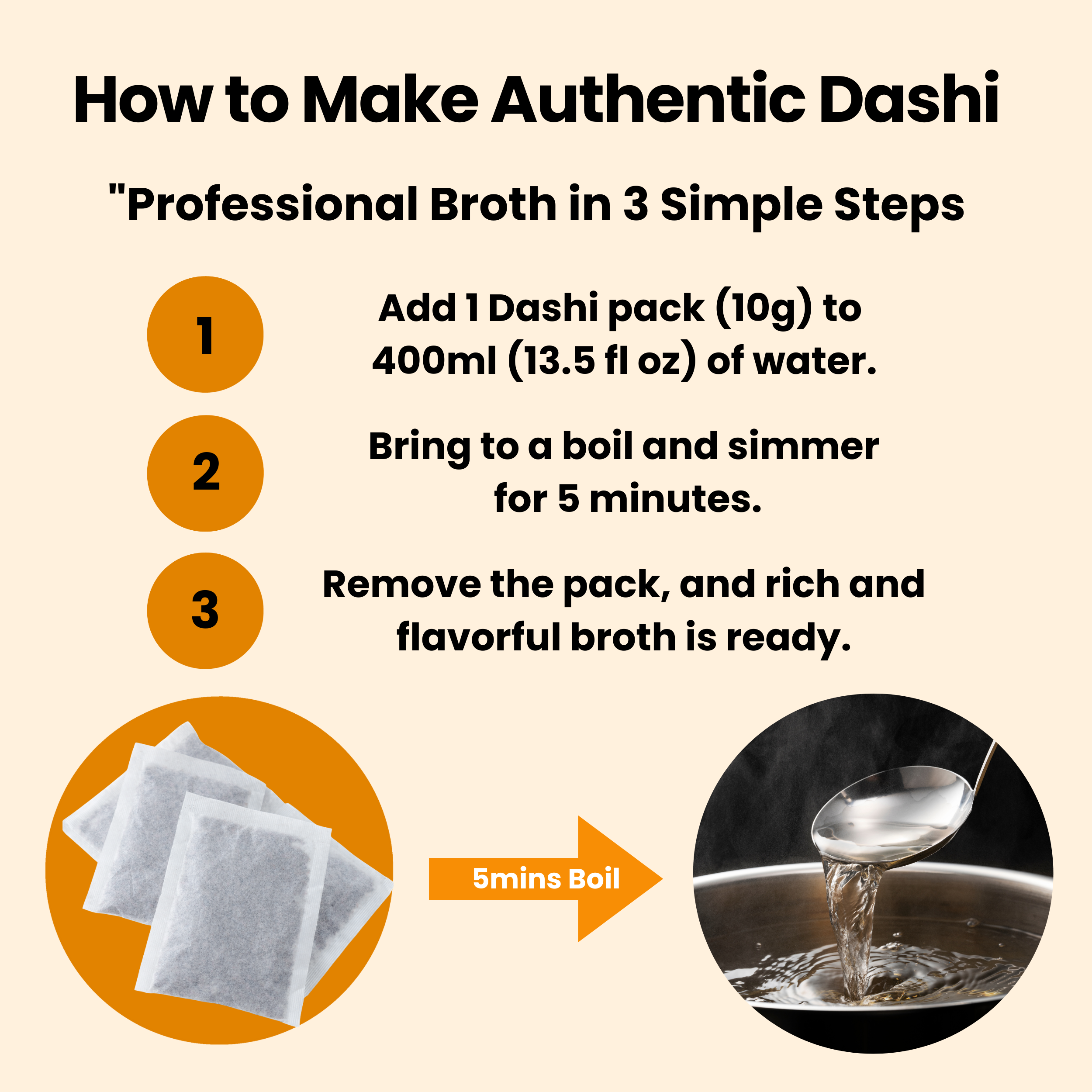 How to Make Authentic Dashi

"Professional Broth in 3 Simple Steps

1

Add 1 Dashi pack (10g) to 400ml (13.5 fl oz) of water.

2

Bring to a boil and simmer for 5 minutes.

3

Remove the pack, and rich and flavorful broth is ready.

5mins Boil